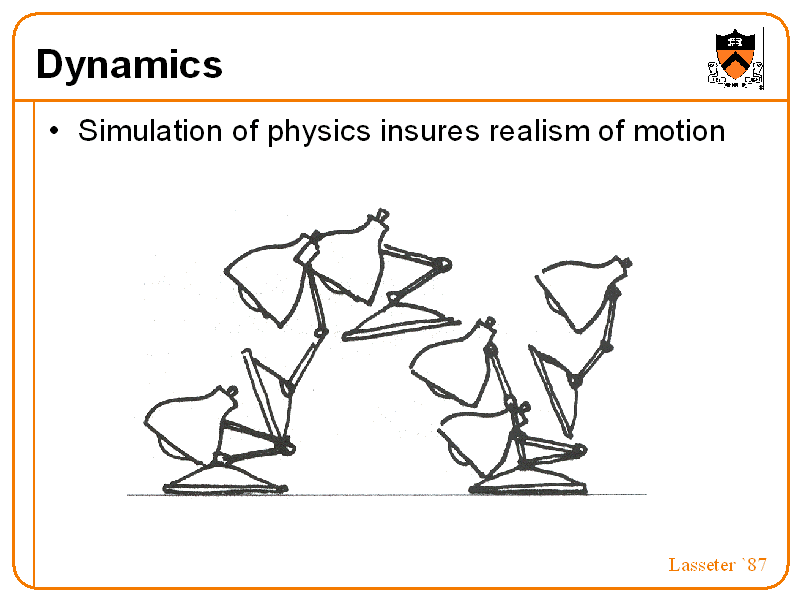 Dynamics

• Simulation of physics insures realism of motion

Lasseter `87