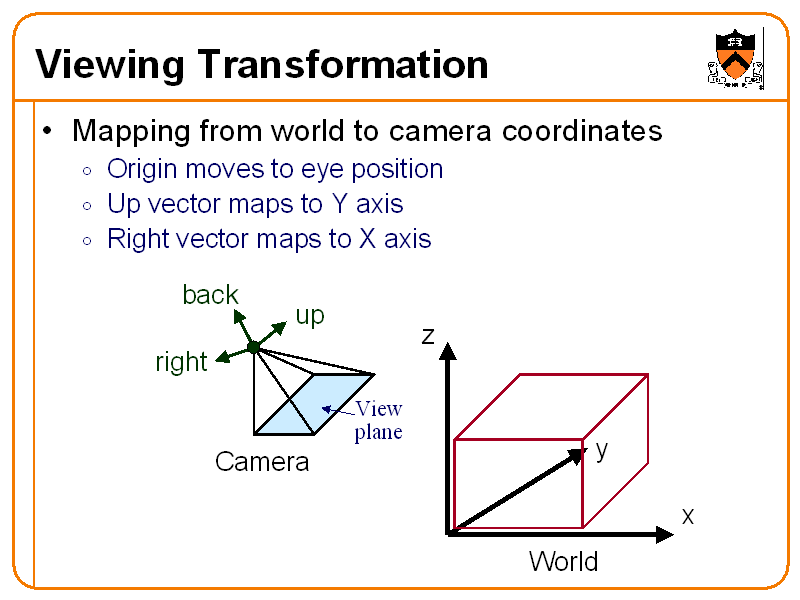 Viewing Transformation

• Mapping from world to camera coordinates
  ◦ Origin moves to eye position
  ◦ Up vector maps to Y axis
  ◦ Right vector maps to X axis

back
up
right
View plane
Camera

z
y
x
World